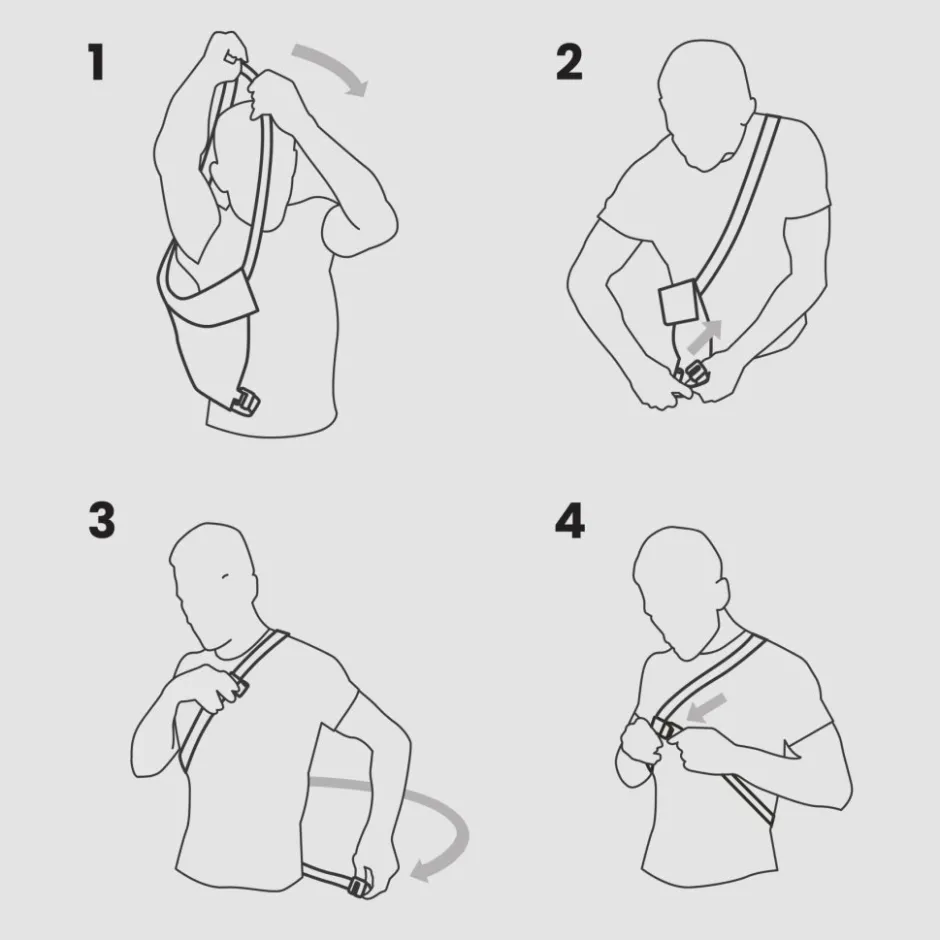 1

2

3

4